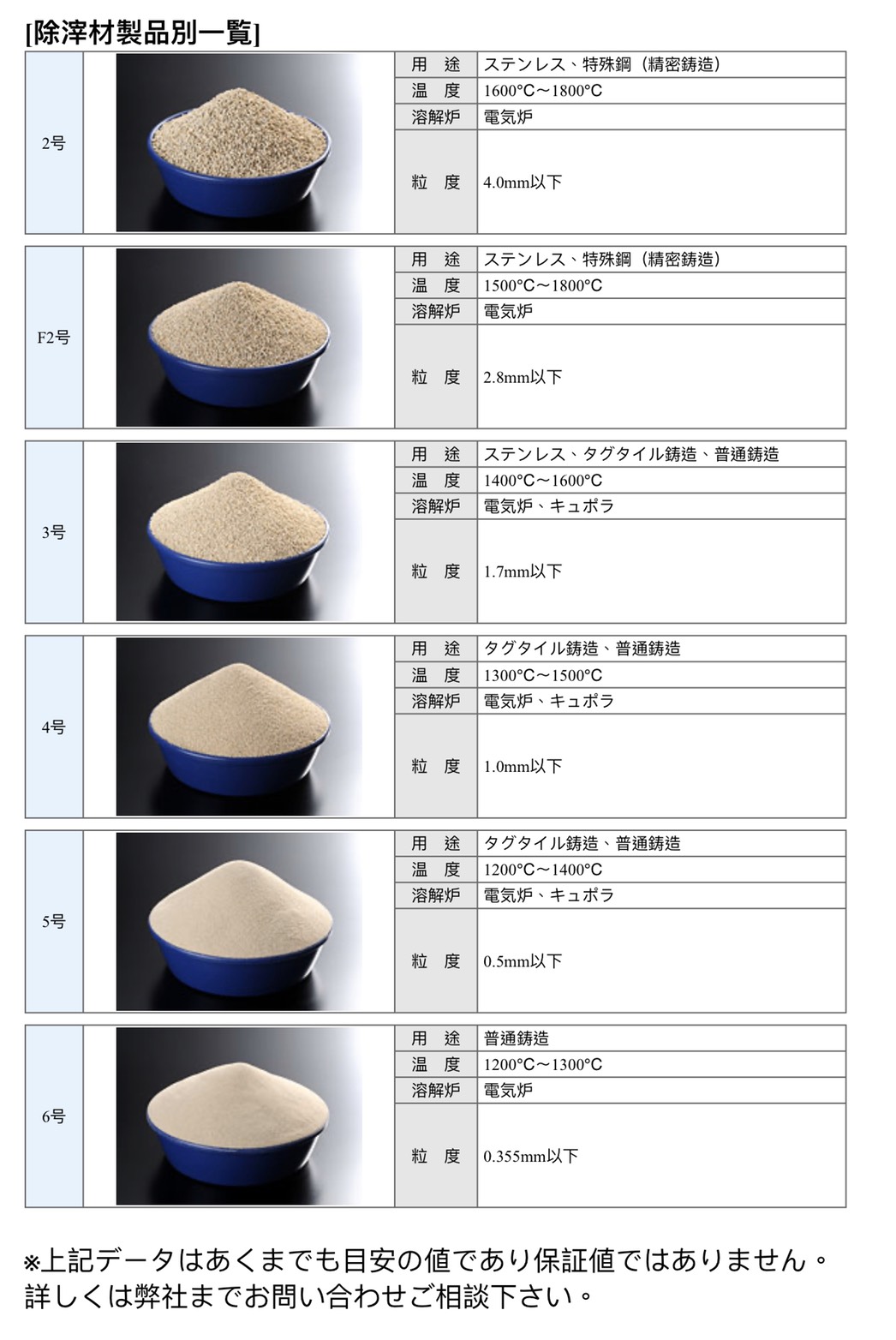 [除滓材製品別一覧]

| 2号 | 用　途 | ステンレス、特殊鋼（精密鋳造） |
|---|---|---|
| | 温　度 | 1600°C～1800°C |
| | 溶解炉 | 電気炉 |
| | 粒　度 | 4.0mm以下 |

| F2号 | 用　途 | ステンレス、特殊鋼（精密鋳造） |
|---|---|---|
| | 温　度 | 1500°C～1800°C |
| | 溶解炉 | 電気炉 |
| | 粒　度 | 2.8mm以下 |

| 3号 | 用　途 | ステンレス、タグタイル鋳造、普通鋳造 |
|---|---|---|
| | 温　度 | 1400°C～1600°C |
| | 溶解炉 | 電気炉、キュポラ |
| | 粒　度 | 1.7mm以下 |

| 4号 | 用　途 | タグタイル鋳造、普通鋳造 |
|---|---|---|
| | 温　度 | 1300°C～1500°C |
| | 溶解炉 | 電気炉、キュポラ |
| | 粒　度 | 1.0mm以下 |

| 5号 | 用　途 | タグタイル鋳造、普通鋳造 |
|---|---|---|
| | 温　度 | 1200°C～1400°C |
| | 溶解炉 | 電気炉、キュポラ |
| | 粒　度 | 0.5mm以下 |

| 6号 | 用　途 | 普通鋳造 |
|---|---|---|
| | 温　度 | 1200°C～1300°C |
| | 溶解炉 | 電気炉 |
| | 粒　度 | 0.355mm以下 |

※上記データはあくまでも目安の値であり保証値ではありません。
詳しくは弊社までお問い合わせご相談下さい。